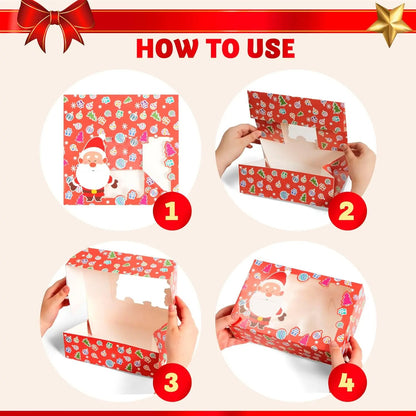 HOW TO USE

1

2

3

4