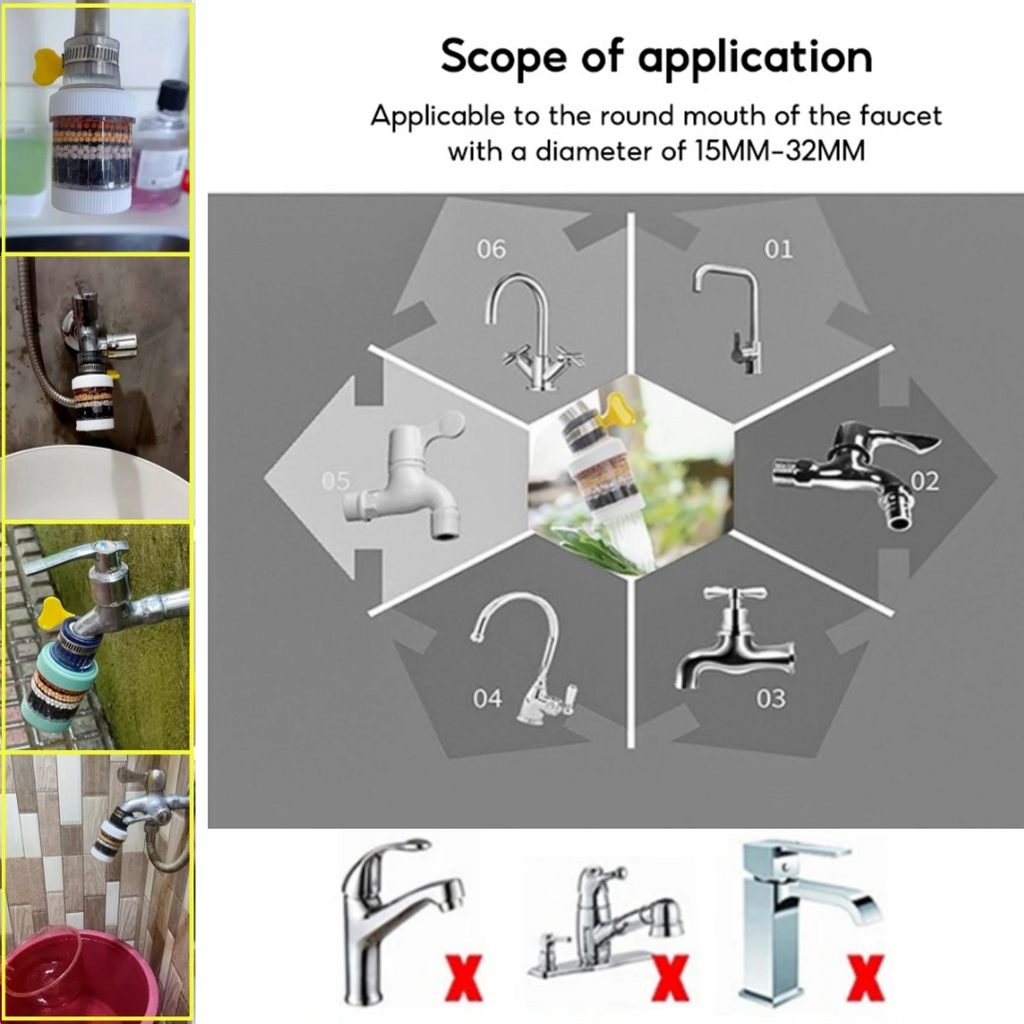 Scope of application

Applicable to the round mouth of the faucet with a diameter of 15MM-32MM

06

01

05

02

04

03

X X X