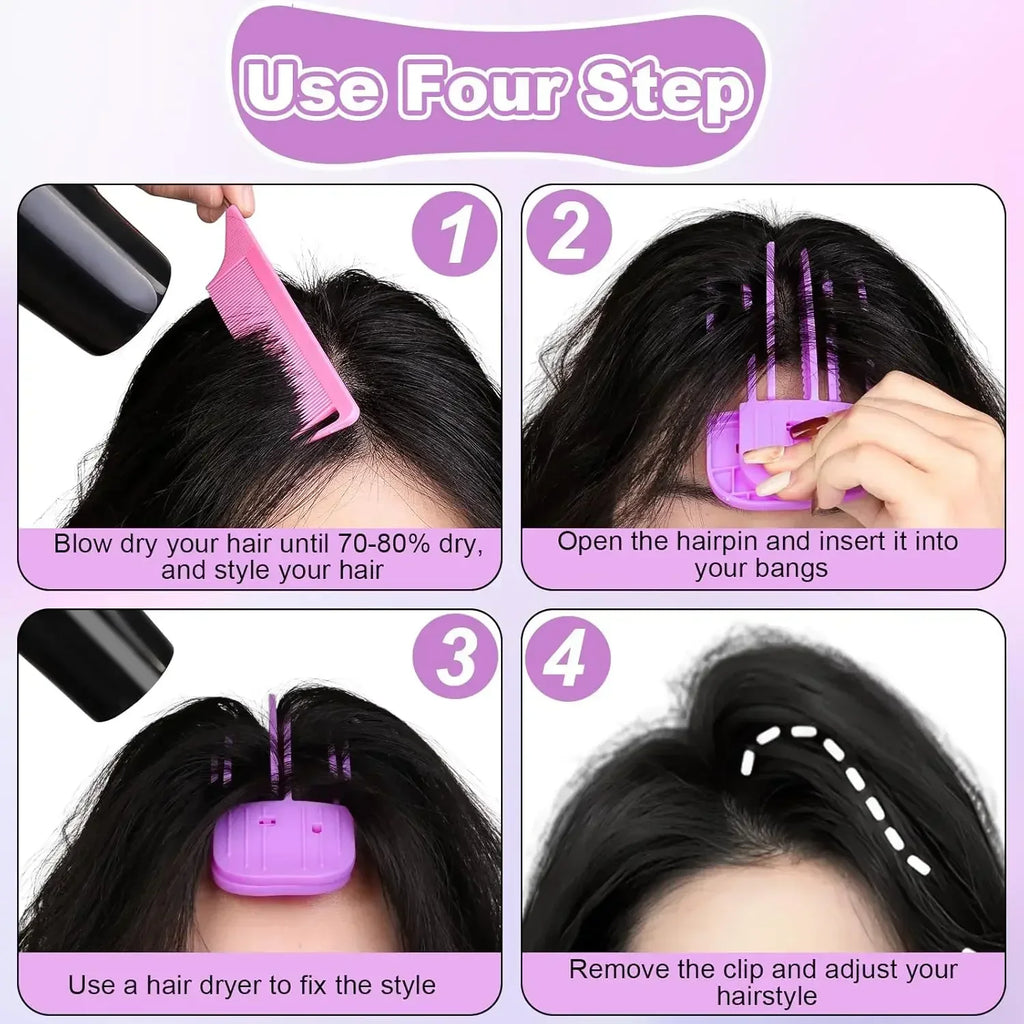 Use Four Step

1

Blow dry your hair until 70-80% dry, and style your hair

2

Open the hairpin and insert it into your bangs

3

Use a hair dryer to fix the style

4

Remove the clip and adjust your hairstyle